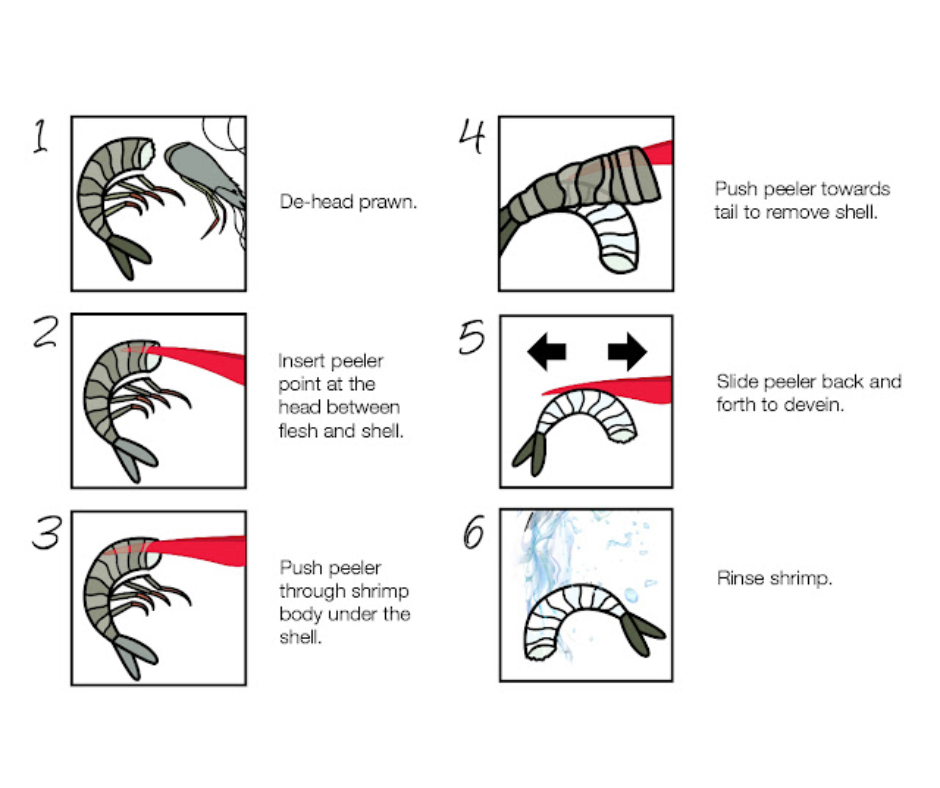 1

De-head prawn.

2

Insert peeler point at the head between flesh and shell.

3

Push peeler through shrimp body under the shell.

4

Push peeler towards tail to remove shell.

5

Slide peeler back and forth to devein.

6

Rinse shrimp.